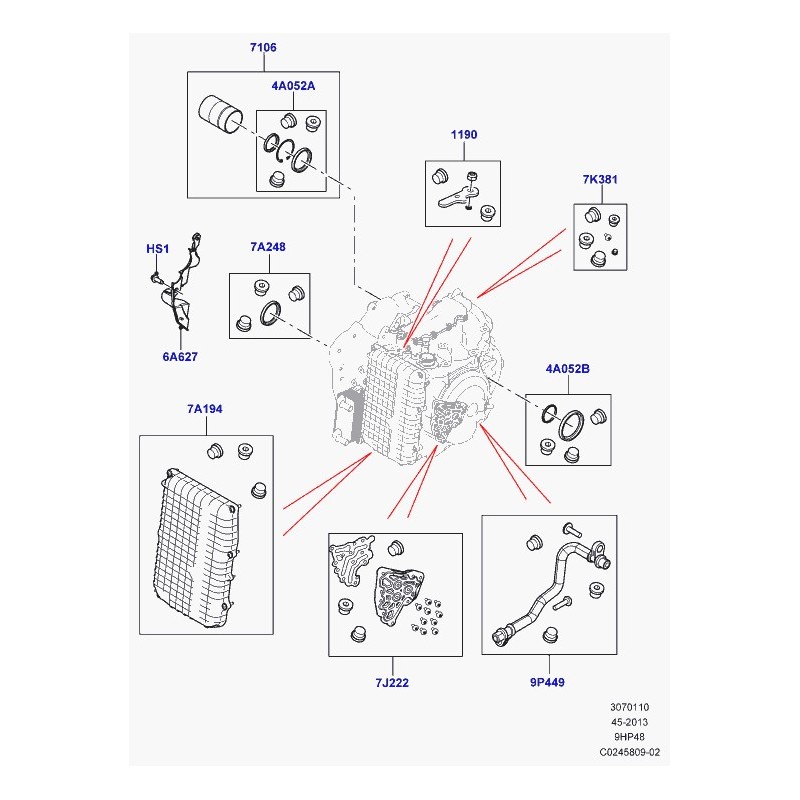 7106

4A052A

1190

7K381

HS1

7A248

6A627

4A052B

7A194

7J222

9P449

3070110
45-2013
9HP48
C0245809-02