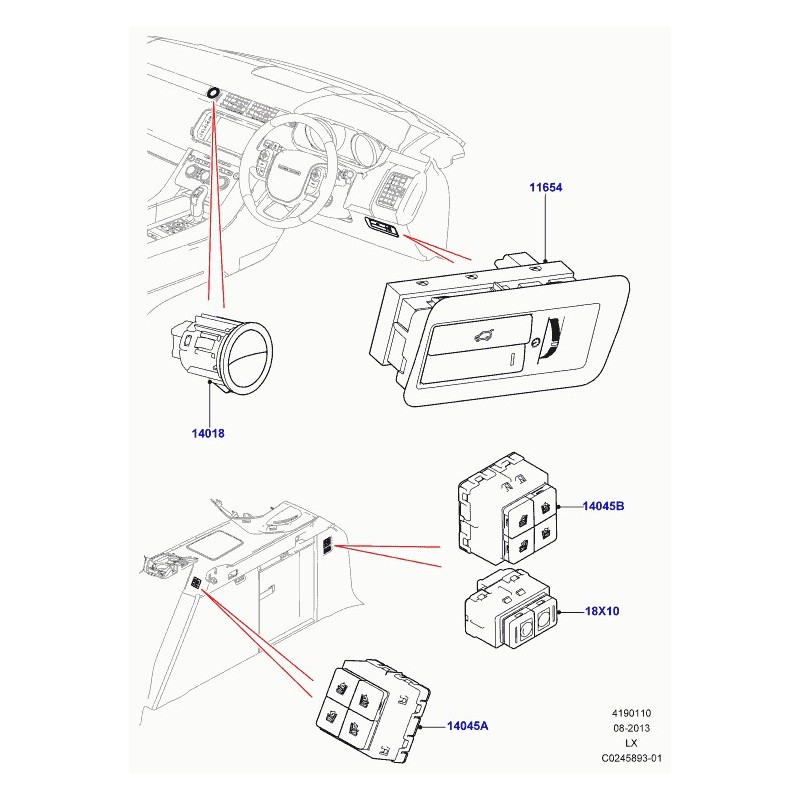 11654

14018

14045B

18X10

14045A

4190110
08-2013
LX
C0245893-01