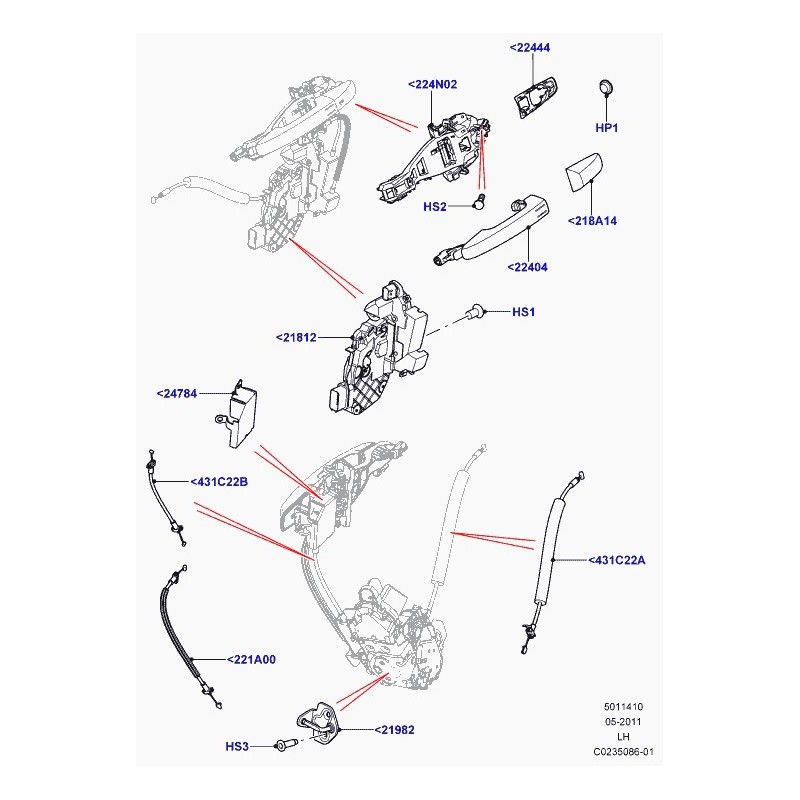 <22444
<224N02
HP1
HS2
<218A14
<22404
HS1
<21812
<24784
<431C22B
<431C22A
<221A00
<21982
HS3
5011410
05-2011
LH
C0235086-01