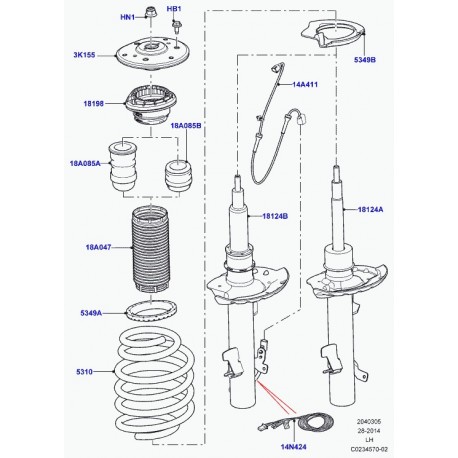 HN1
HB1
3K155
18198
18A085B
18A085A
18A047
5349A
5310
5349B
14A411
18124B
18124A
14N424
2040305
28-2014
LH
C0234570-02