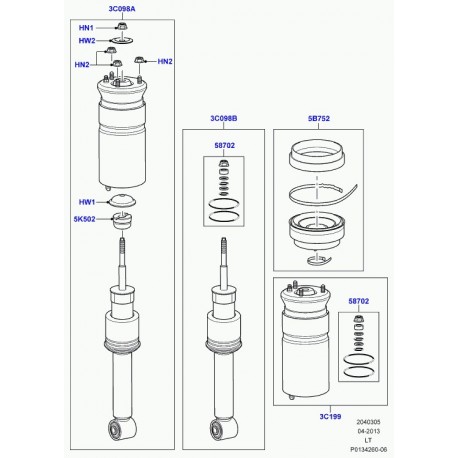 3C098A
HN1
HW2
HN2
HN2
HW1
5K502
3C098B
58702
5B752
58702
3C199
2040305
04-2013
LT
P0134260-06