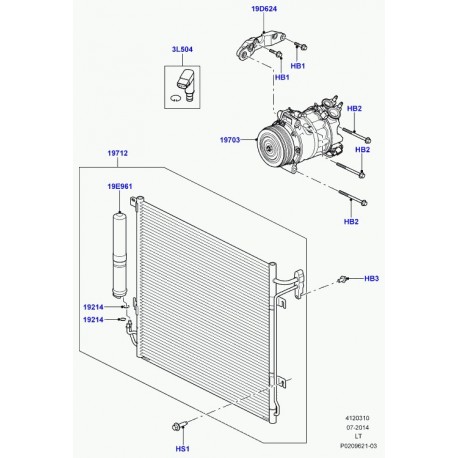 19D624
3L504
HB1
HB1
HB2
19703
HB2
19712
19E961
HB2
HB3
19214
19214
HS1
4120310
07-2014
LT
P0209621-03