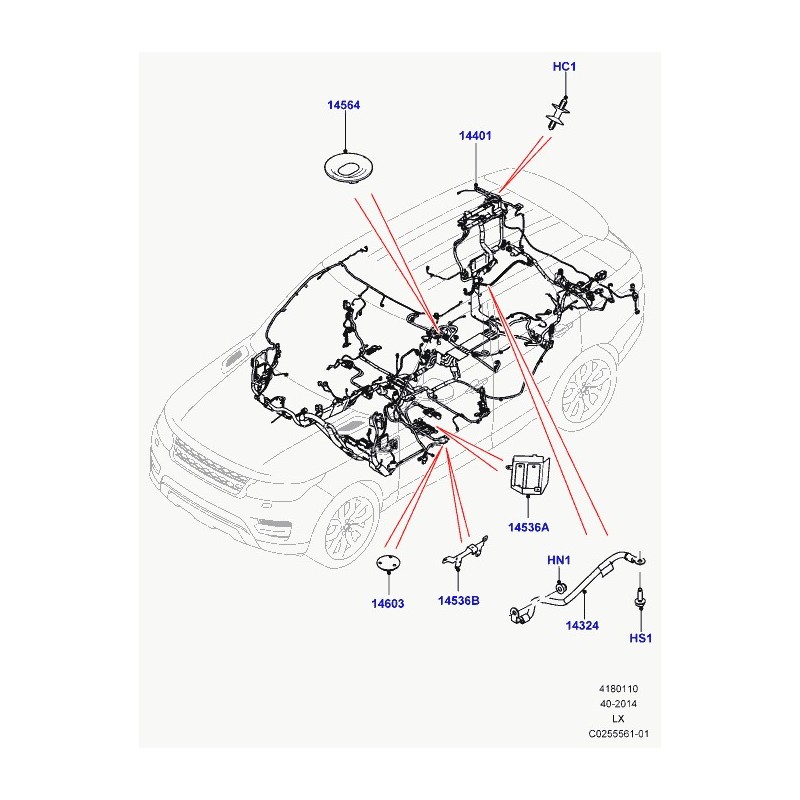 HC1

14564

14401

14536A

HN1

14603

14536B

14324

HS1

4180110
40-2014
LX
C0255561-01