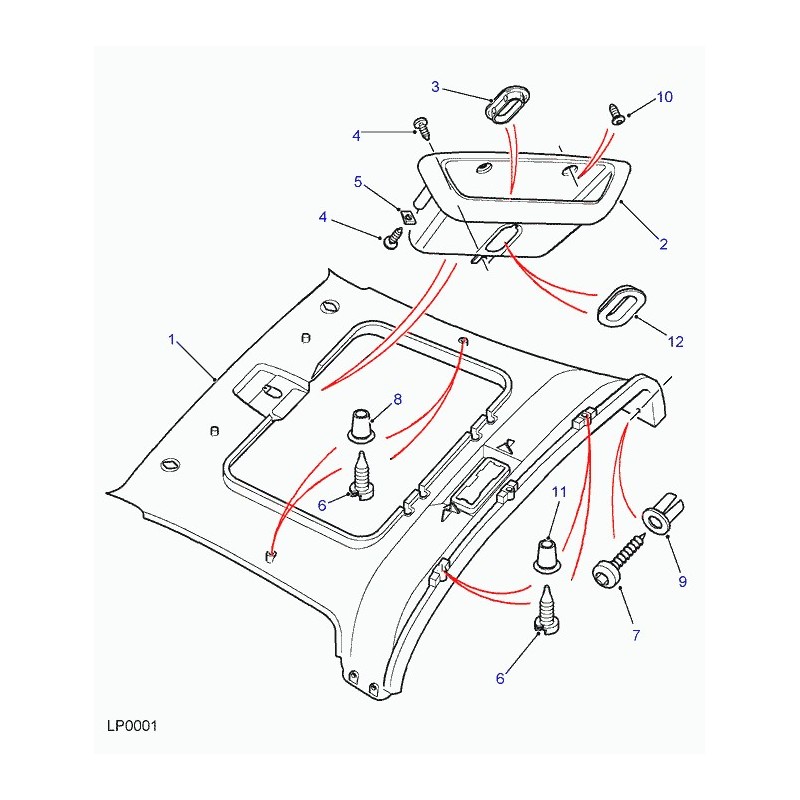 3
10
4
5
4
2
12
1
8
6
11
9
7
6
LP0001