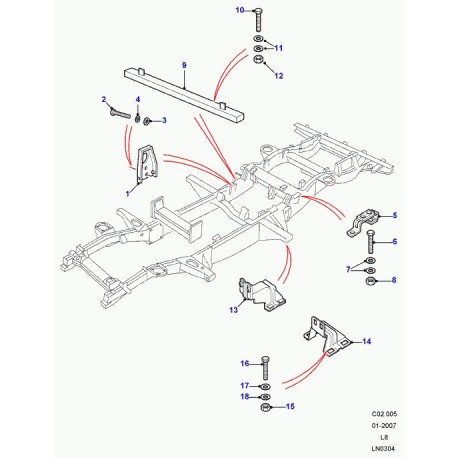 10
11
12
9
2
4
3
1
5
6
7
8
13
14
16
17
18
15

C02.005
01-2007
L8
LN0304