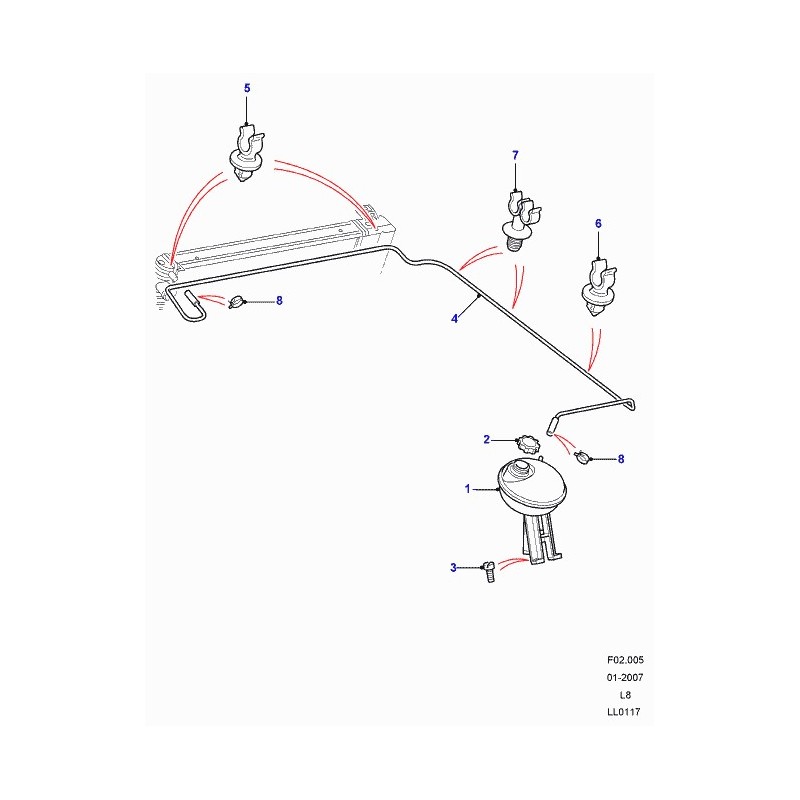 5
7
6
8
4
2
8
1
3
F02.005
01-2007
L8
LL0117