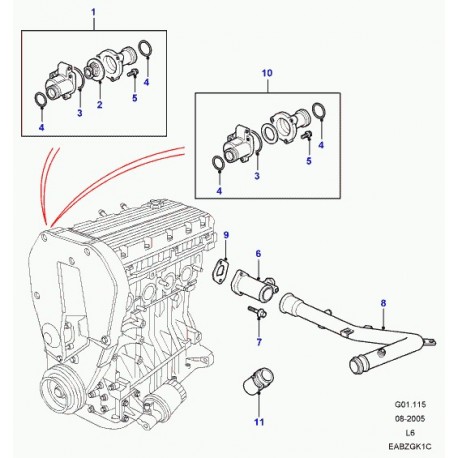 1
4
3
2
5
4
10
4
3
5
4
9
6
7
8
11
G01.115
08-2005
L6
EABZGK1C