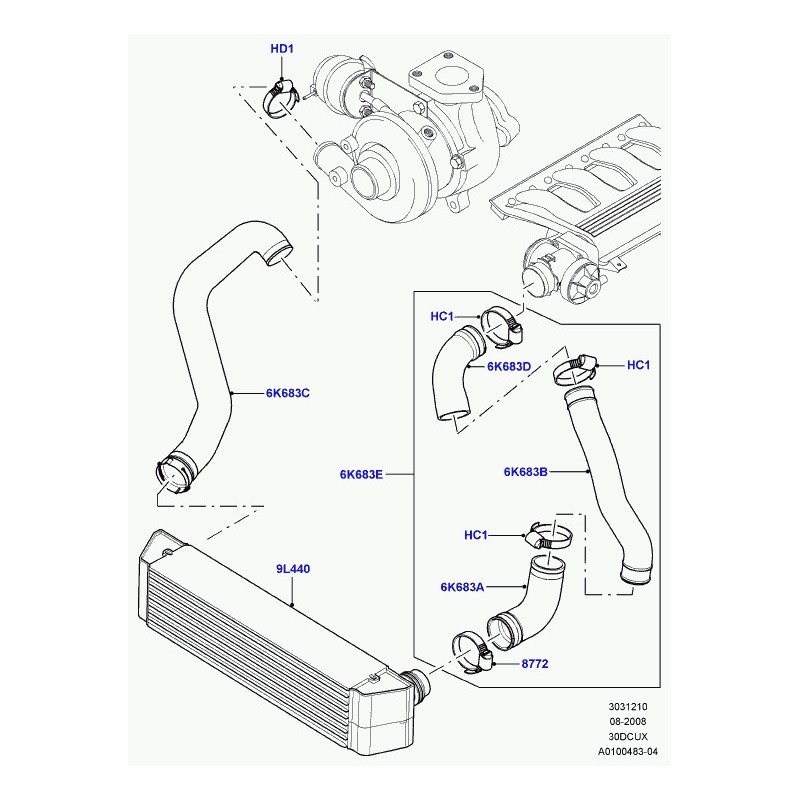 HD1
HC1
6K683D
HC1
6K683C
6K683E
6K683B
HC1
9L440
6K683A
8772
3031210
08-2008
30DCUX
A0100483-04