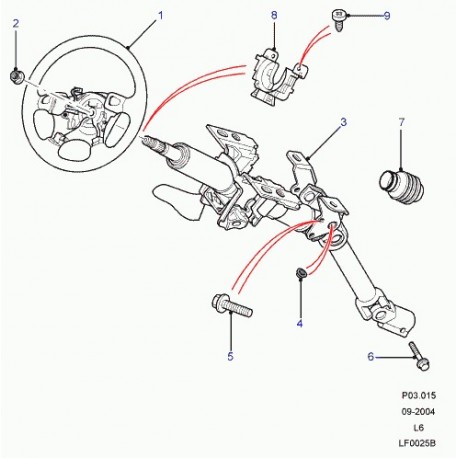 2
1
8
9
3
7
4
5
6
P03.015
09-2004
L6
LF0025B