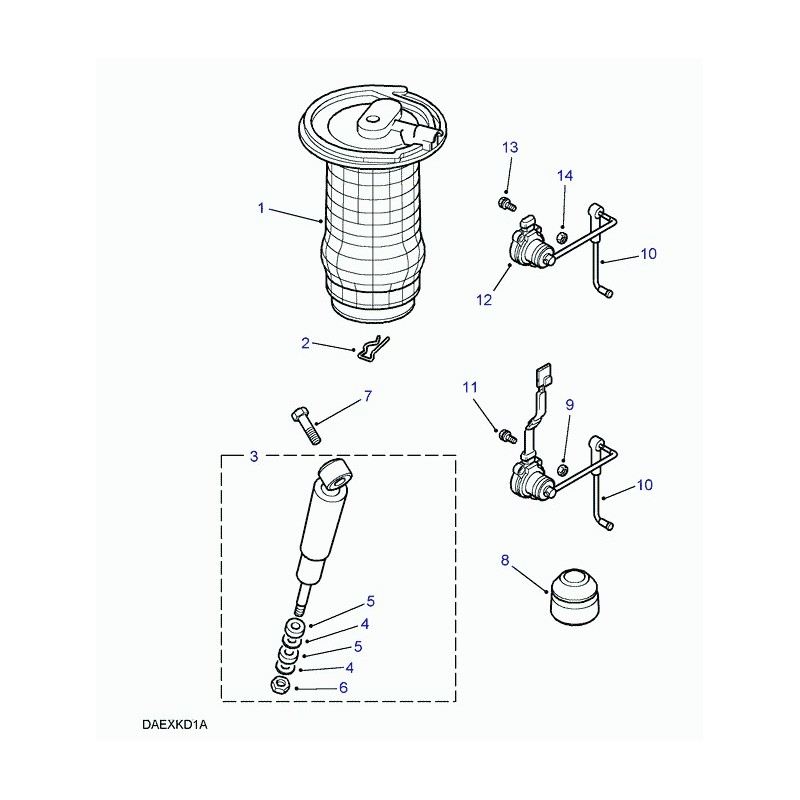 13
14
1
10
12
2
11
7
9
3
10
8
5
4
5
4
6
DAEXKD1A