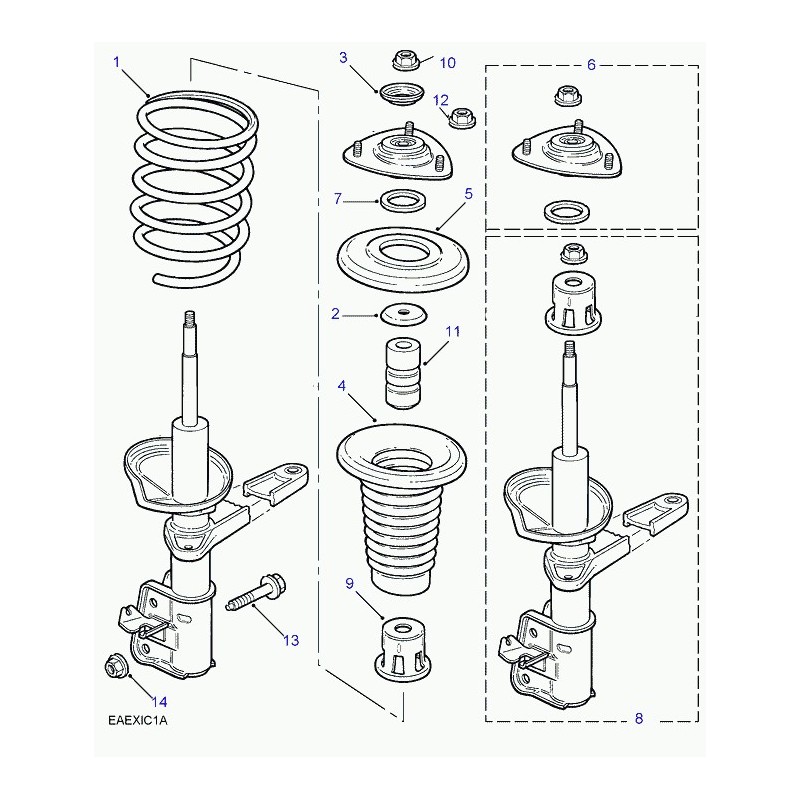 1
3
10
12
6
7
5
2
11
4
9
13
14
8
EAEXIC1A