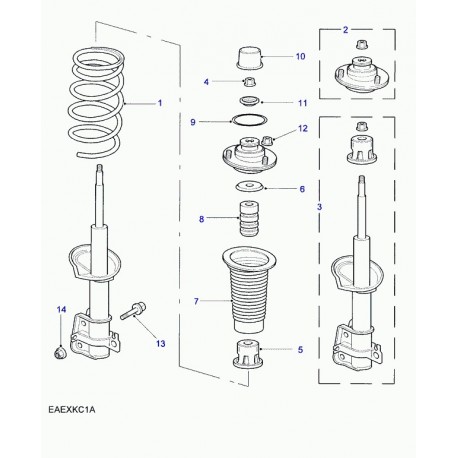 2
10
4
1
11
9
12
6
3
8
7
14
13
5
EAEXKC1A