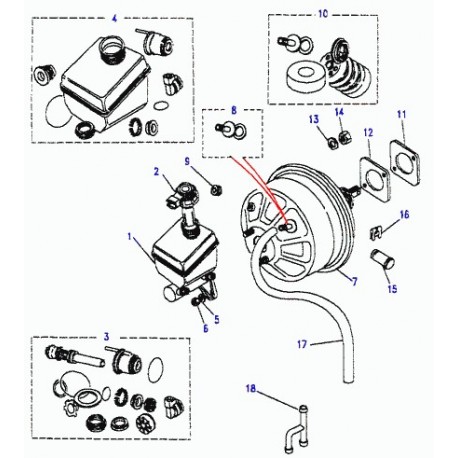 4
10
8
13
14
11
12
9
2
16
1
7
15
5
6
3
17
18