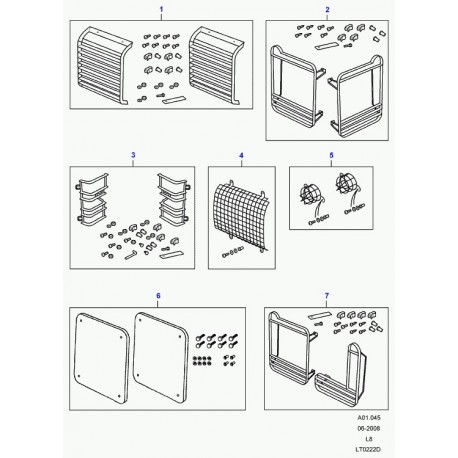 1
2
3
4
5
6
7
A01.045
06-2008
L8
LT0222D