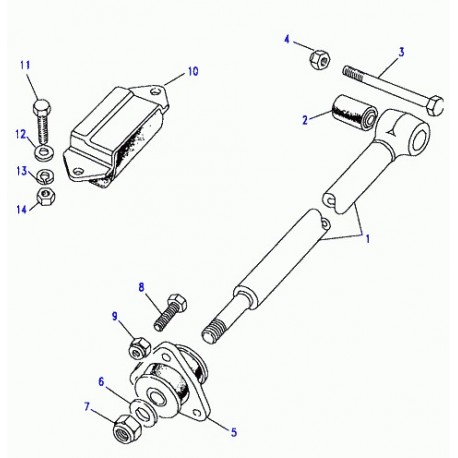 4
3
11
10
2
12
13
14
1
8
9
6
7
5