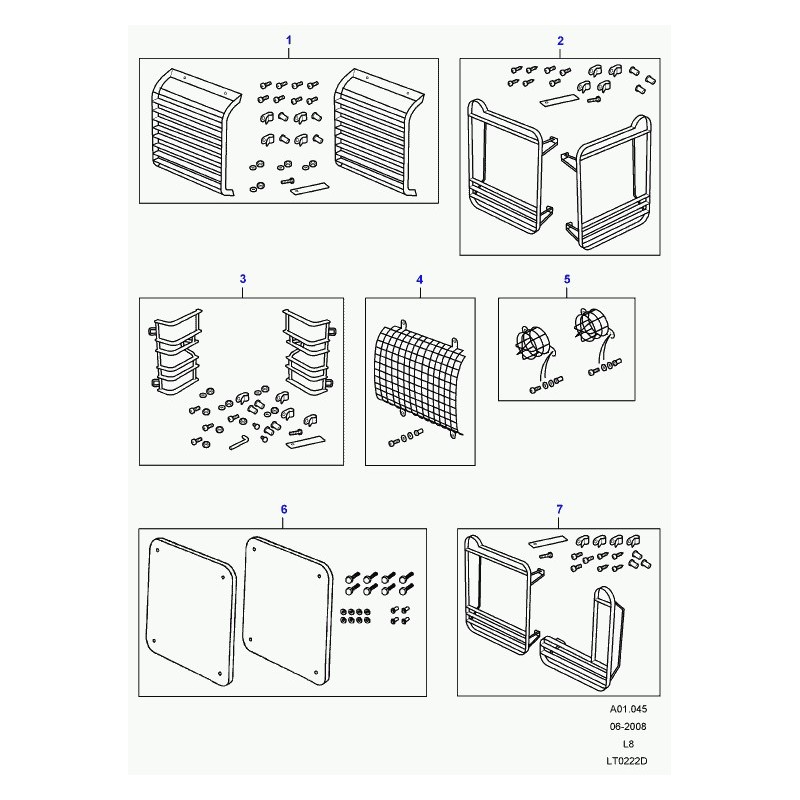 1

2

3

4

5

6

7

A01.045
06-2008
L8
LT0222D