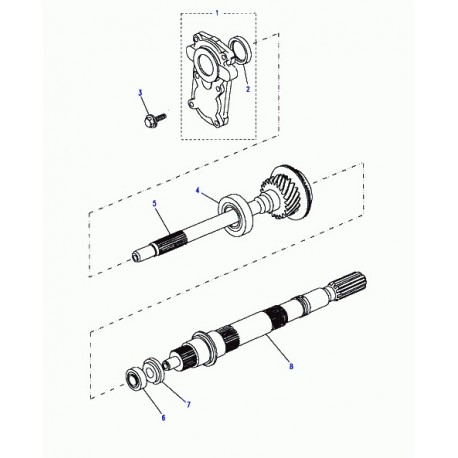 1
2
3
4
5
8
7
6