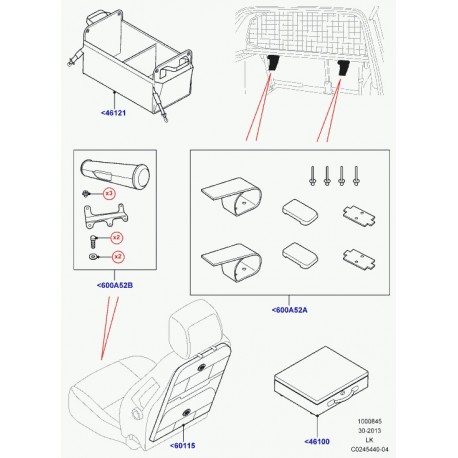 <46121

x3

x2

x2

<600A52B

<600A52A

<60115

<46100

1000845
30-2013
LK
C0245440-04