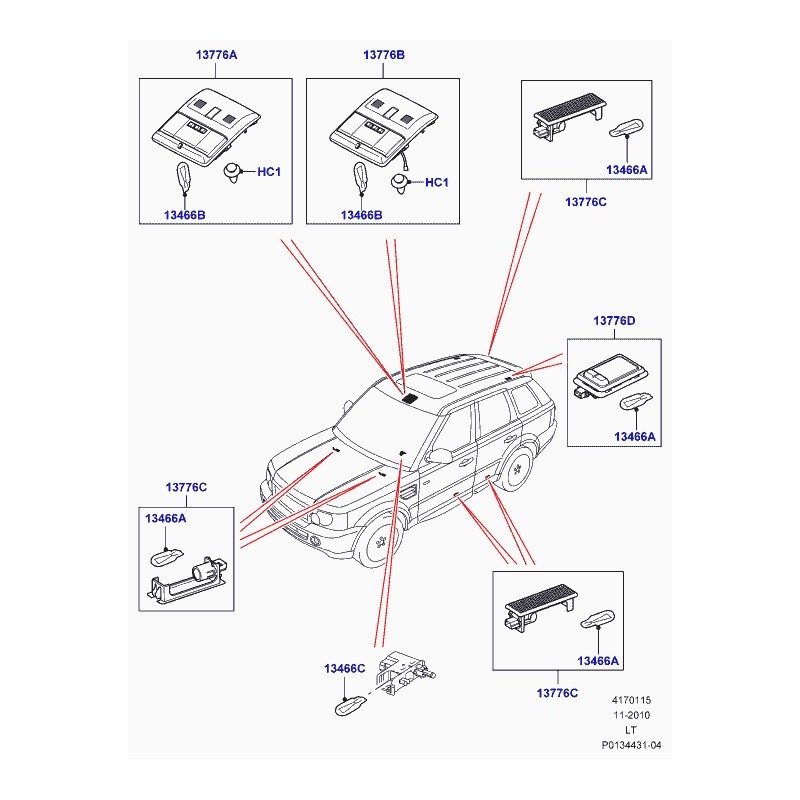 13776A

HC1

13466B

13776B

HC1

13466B

13466A

13776C

13776D

13466A

13776C

13466A

13466C

13466A

13776C

4170115
11-2010
LT
P0134431-04