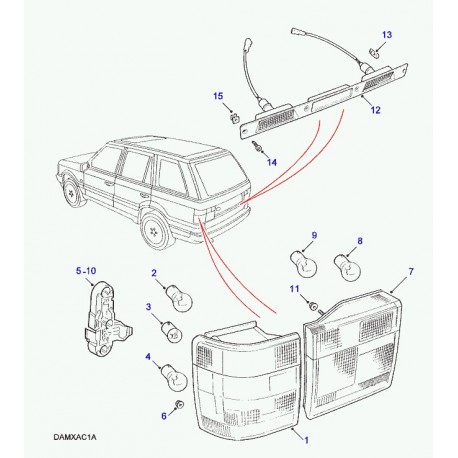 13
15
12
14
9
8
5-10
2
7
11
3
4
6
1
DAMXAC1A