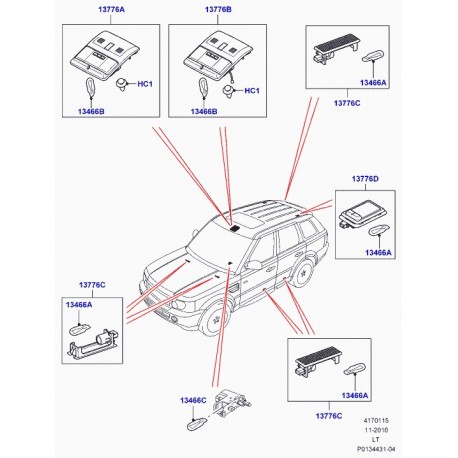 13776A
HC1
13466B
13776B
HC1
13466B
13466A
13776C
13776D
13466A
13776C
13466A
13466C
13466A
13776C
4170115
11-2010
LT
P0134431-04