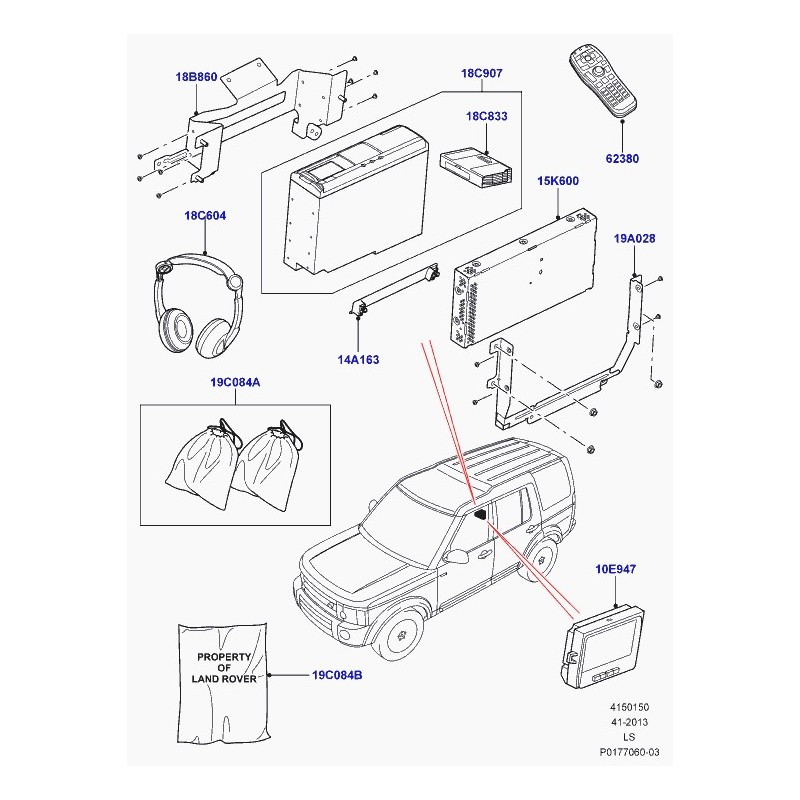 18B860

18C907

18C833

62380

15K600

18C604

19A028

14A163

19C084A

10E947

PROPERTY OF LAND ROVER

19C084B

4150150
41-2013
LS
P0177060-03