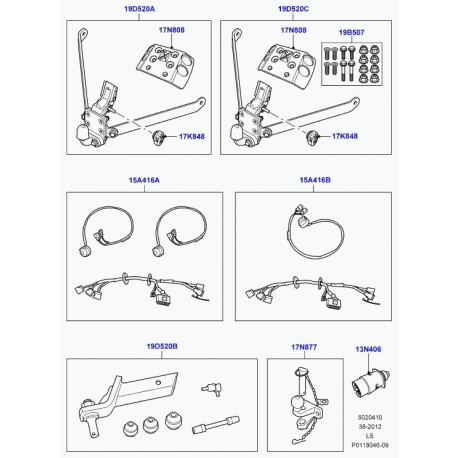 19D520A
17N808
17K848
19D520C
17N808
19B507
17K848
15A416A
15A416B
19D520B
17N877
13N406
S020410
38-2012
LS
P0118046-09