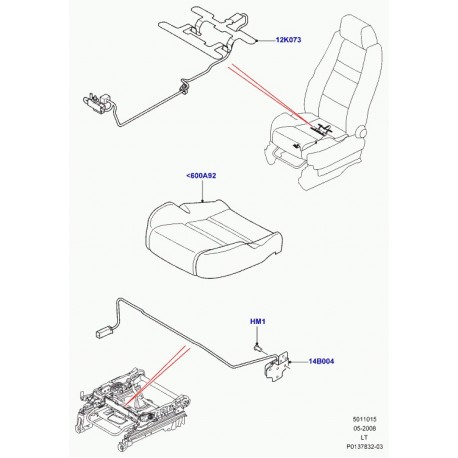 12K073

<600A92

HM1

14B004

5011015
05-2008
LT
P0137832-03