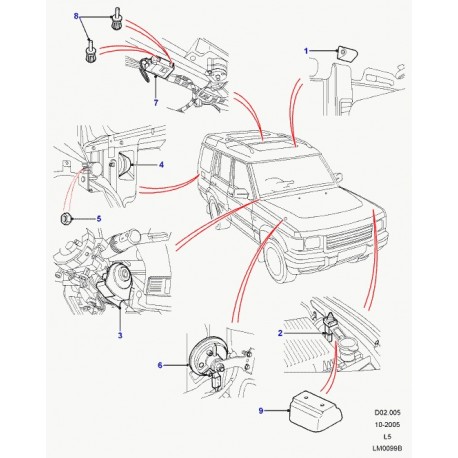 8
1
7
4
5
3
2
6
9
D02.005
10-2005
L5
LM0098B