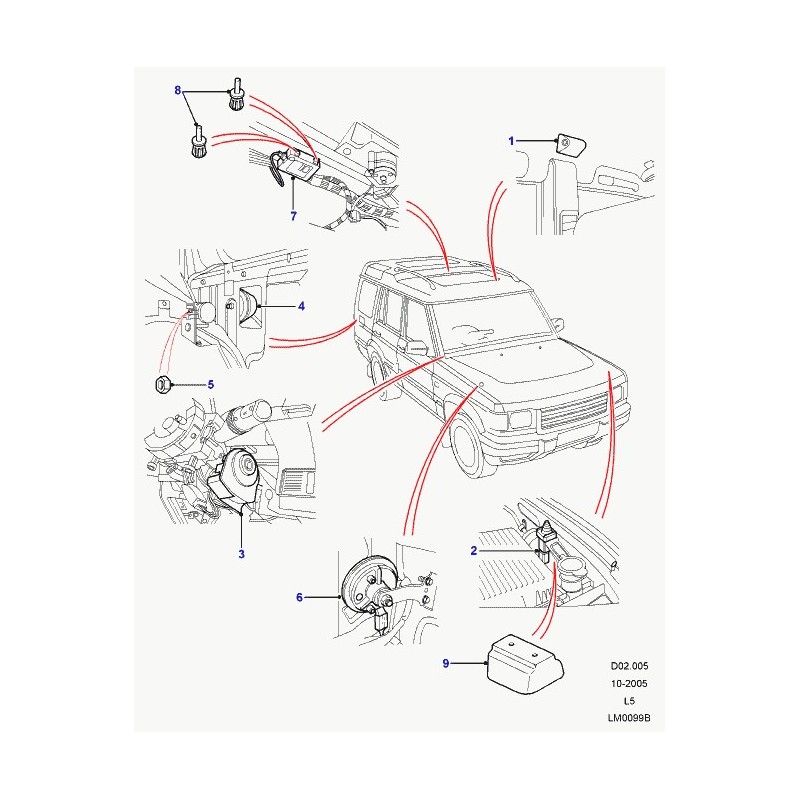 8
1
7
4
5
3
2
6
9
D02.005
10-2005
L5
LM0099B