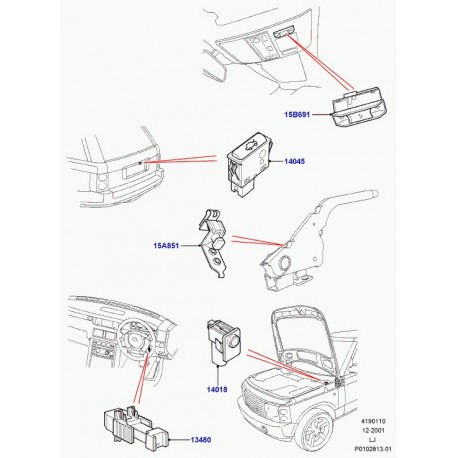 15B691

14045

15A851

14018

13480

4190110
12-2001
LJ
P0102813-01