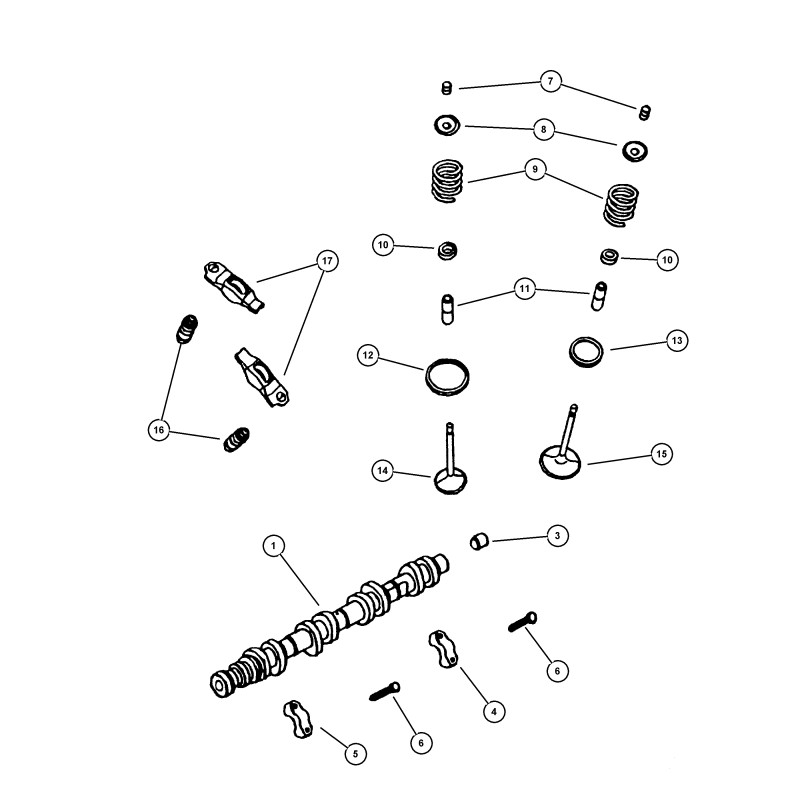 7
8
9
10
10
17
11
12
13
16
14
15
1
3
6
4
6
5