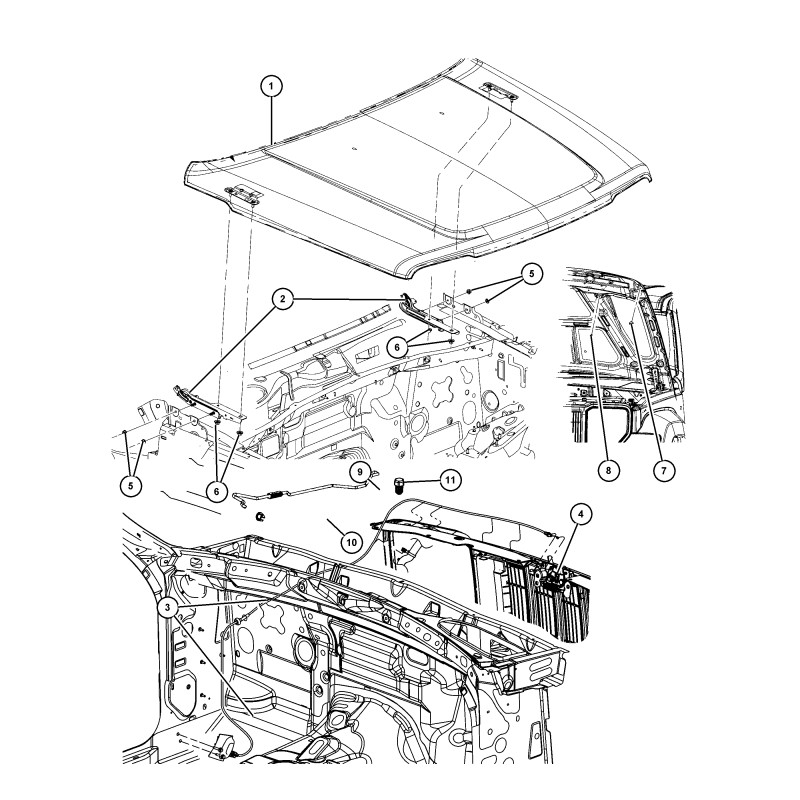 1
5
2
6
8
7
5
6
9
11
10
4
3