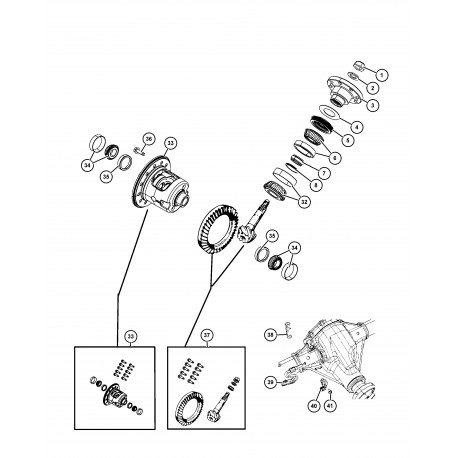 1
2
3
4
5
6
7
8
32
36
33
34
35
35
34
33
37
38
39
40
41