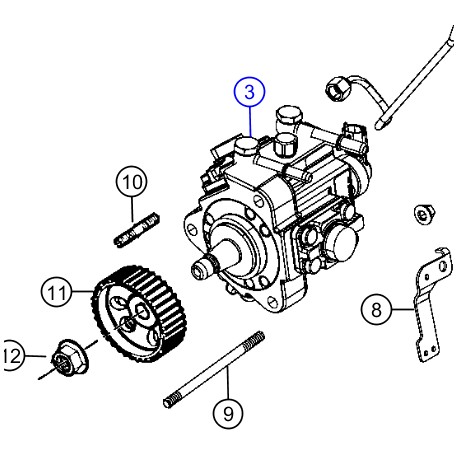 3
10
11
12
8
9