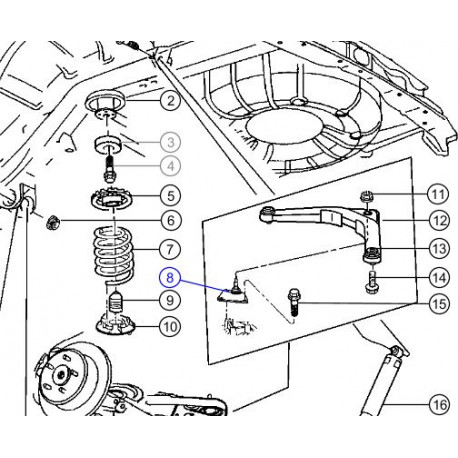 2
3
4
5
6
7
8
9
10
11
12
13
14
15
16