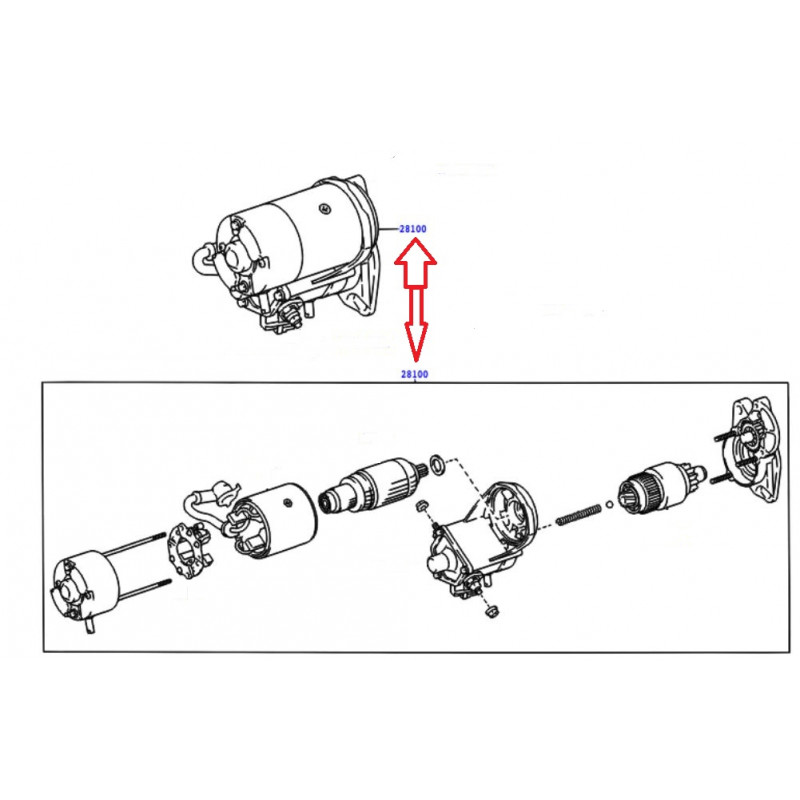 28100

28100