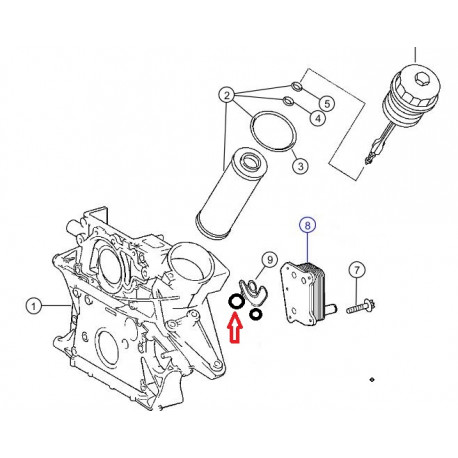 2
5
4
3
8
9
7
1