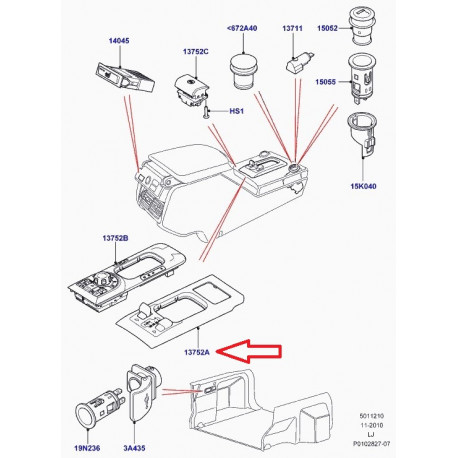 14045

13752C

<672A40

13711

15052

15055

HS1

15K040

13752B

13752A

19N236

3A435

5011210
11-2010
LJ
P0102827-07