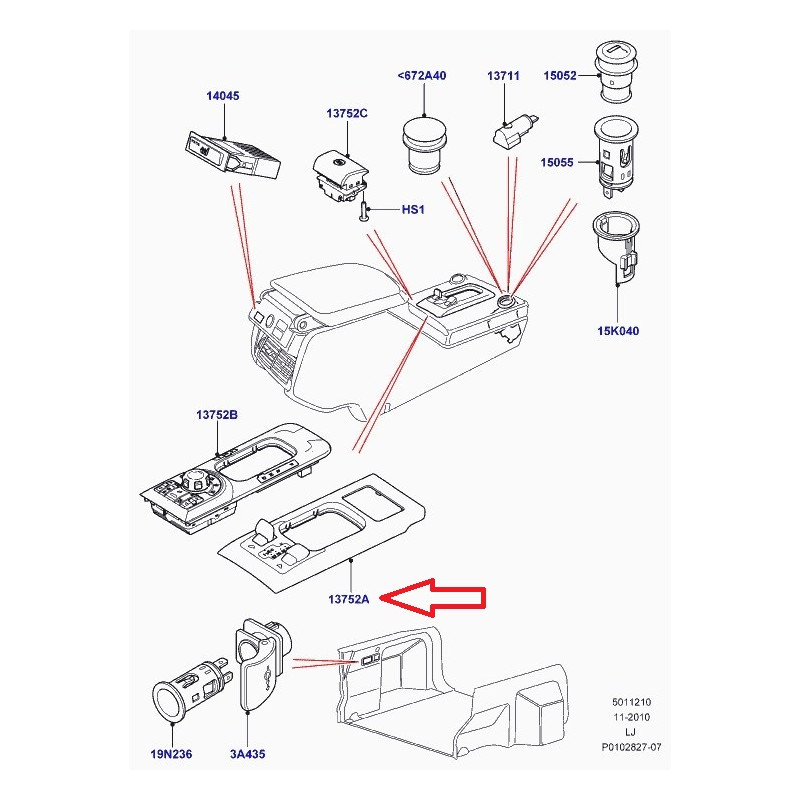 14045

13752C

<672A40

13711

15052

15055

HS1

15K040

13752B

13752A

19N236

3A435

5011210
11-2010
LJ
P0102827-07