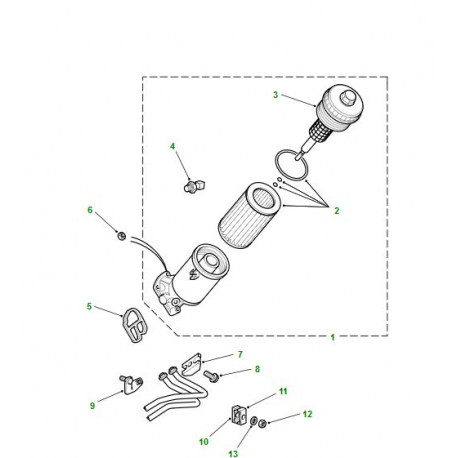 3
4
2
6
5
1
7
8
9
11
12
10
13