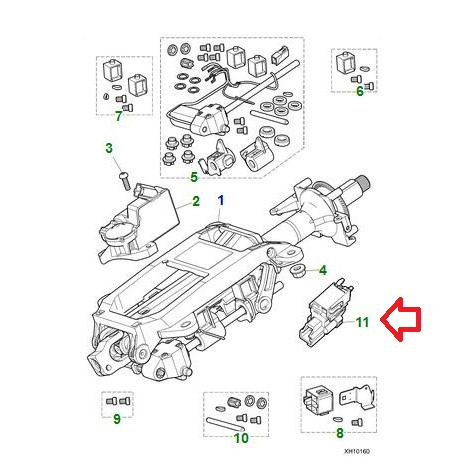 7
5
6
3
2
1
4
11
9
10
8
XH10160