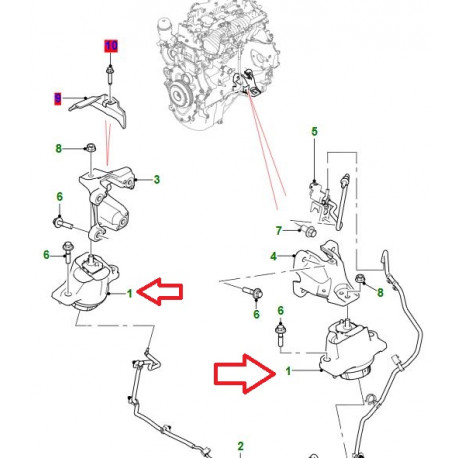 10
9
8
3
6
6
1
5
7
4
8
6
6
1
2