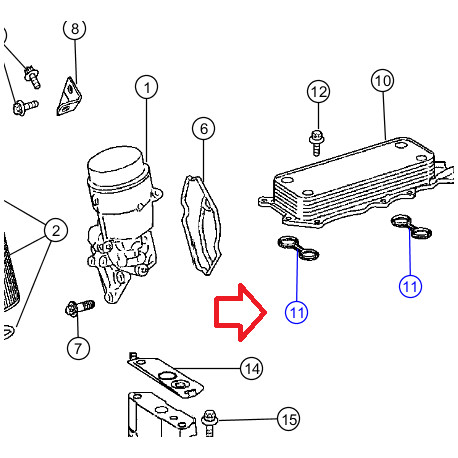 8
1
12
10
6
2
11
11
7
14
15