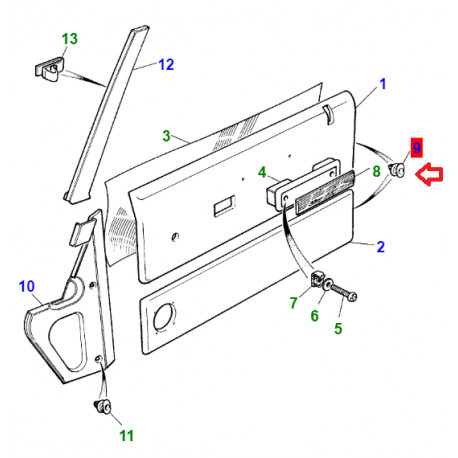 13
12
1
3
9
4
8
2
10
7
6
5
11