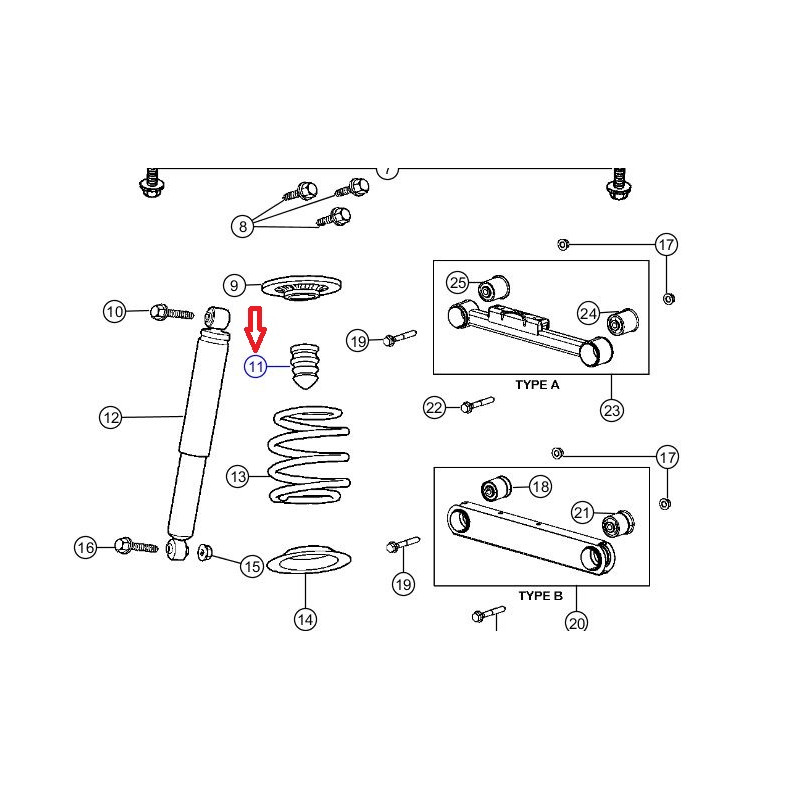 7
8
17
9
25
24
10
19
11
TYPE A
22
23
12
17
13
18
21
16
15
19
14
TYPE B
20