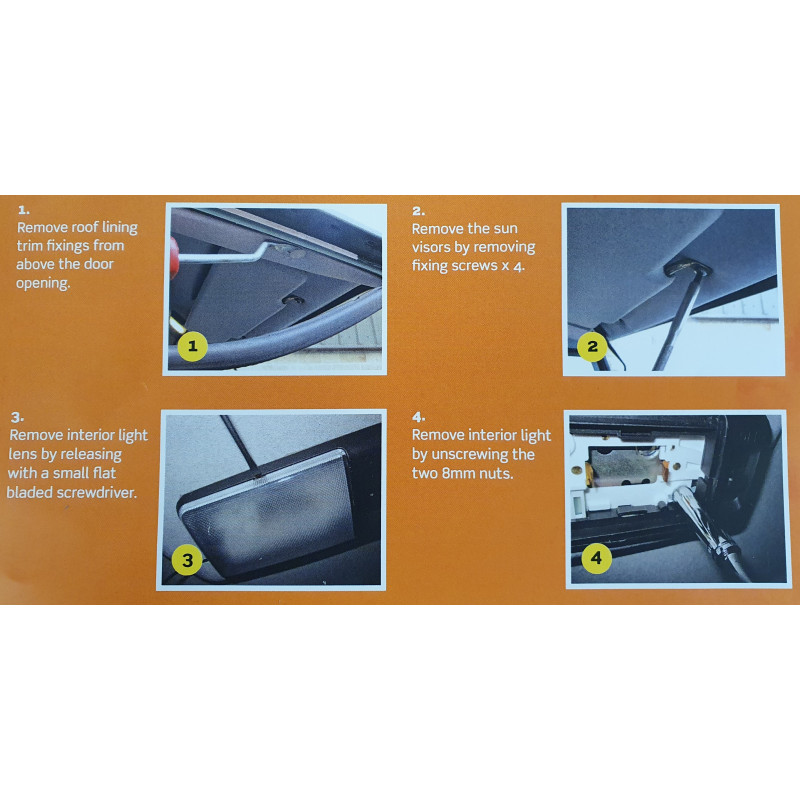 1.
Remove roof lining trim fixings from above the door opening.

1

2.
Remove the sun visors by removing fixing screws x 4.

2

3.
Remove interior light lens by releasing with a small flat bladed screwdriver.

3

4.
Remove interior light by unscrewing the two 8mm nuts.

4