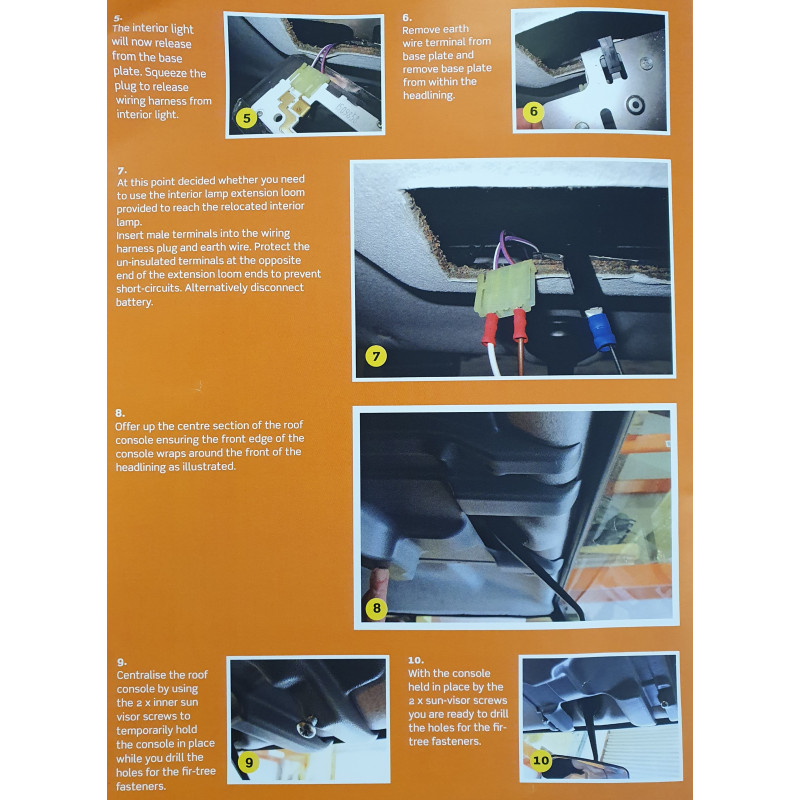 5.
The interior light will now release from the base plate. Squeeze the plug to release wiring harness from interior light.

5

6.
Remove earth wire terminal from base plate and remove base plate from within the headlining.

6

7.
At this point decided whether you need to use the interior lamp extension loom provided to reach the relocated interior lamp.
Insert male terminals into the wiring harness plug and earth wire. Protect the un-insulated terminals at the opposite end of the extension loom ends to prevent short-circuits. Alternatively disconnect battery.

7

8.
Offer up the centre section of the roof console ensuring the front edge of the console wraps around the front of the headlining as illustrated.

8

9.
Centralise the roof console by using the 2 x inner sun visor screws to temporarily hold the console in place while you drill the holes for the fir-tree fasteners.

9

10.
With the console held in place by the 2 x sun-visor screws you are ready to drill the holes for the fir-tree fasteners.

10