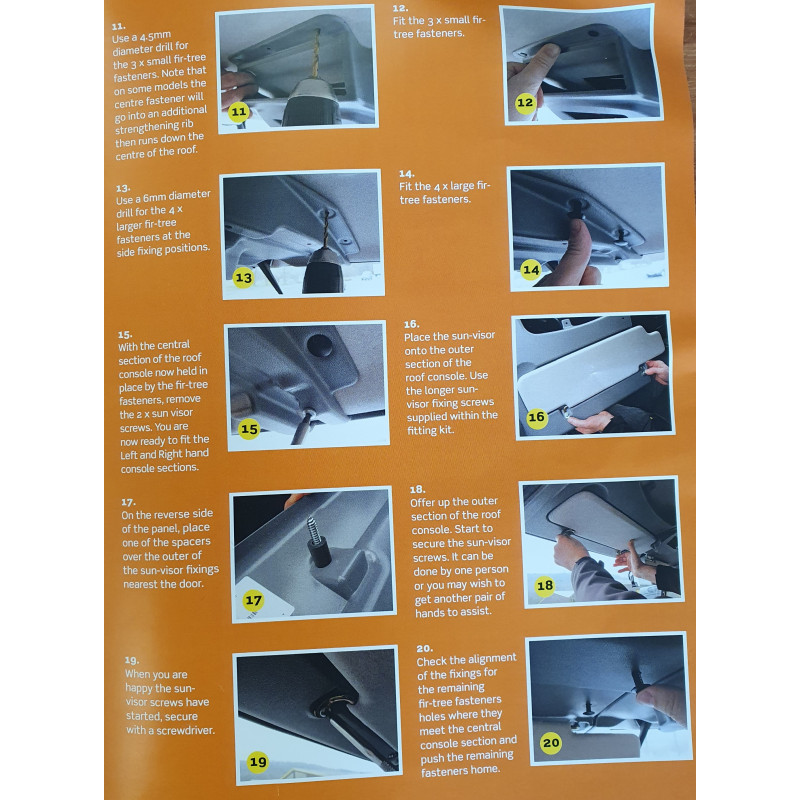 11.
Use a 4.5mm diameter drill for the 3 x small fir-tree fasteners. Note that on some models the centre fastener will go into an additional strengthening rib then runs down the centre of the roof.

11

12.
Fit the 3 x small fir-tree fasteners.

12

13.
Use a 6mm diameter drill for the 4 x larger fir-tree fasteners at the side fixing positions.

13

14.
Fit the 4 x large fir-tree fasteners.

14

15.
With the central section of the roof console now held in place by the fir-tree fasteners, remove the 2 x sun visor screws. You are now ready to fit the Left and Right hand console sections.

15

16.
Place the sun-visor onto the outer section of the roof console. Use the longer sun-visor fixing screws supplied within the fitting kit.

16

17.
On the reverse side of the panel, place one of the spacers over the outer of the sun-visor fixings nearest the door.

17

18.
Offer up the outer section of the roof console. Start to secure the sun-visor screws. It can be done by one person or you may wish to get another pair of hands to assist.

18

19.
When you are happy the sun-visor screws have started, secure with a screwdriver.

19

20.
Check the alignment of the fixings for the remaining fir-tree fasteners holes where they meet the central console section and push the remaining fasteners home.

20