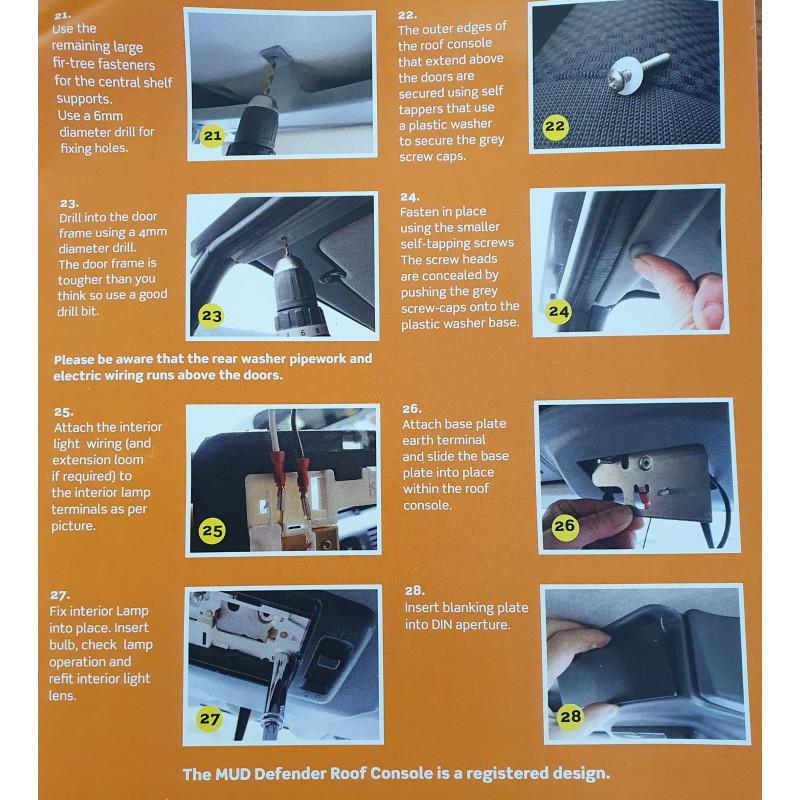 21.
Use the remaining large fir-tree fasteners for the central shelf supports.
Use a 6mm diameter drill for fixing holes.

21

22.
The outer edges of the roof console that extend above the doors are secured using self tappers that use a plastic washer to secure the grey screw caps.

22

23.
Drill into the door frame using a 4mm diameter drill.
The door frame is tougher than you think so use a good drill bit.

23

24.
Fasten in place using the smaller self-tapping screws
The screw heads are concealed by pushing the grey screw-caps onto the plastic washer base.

24

Please be aware that the rear washer pipework and electric wiring runs above the doors.

25.
Attach the interior light wiring (and extension loom if required) to the interior lamp terminals as per picture.

25

26.
Attach base plate earth terminal and slide the base plate into place within the roof console.

26

27.
Fix interior Lamp into place. Insert bulb, check lamp operation and refit interior light lens.

27

28.
Insert blanking plate into DIN aperture.

28

The MUD Defender Roof Console is a registered design.